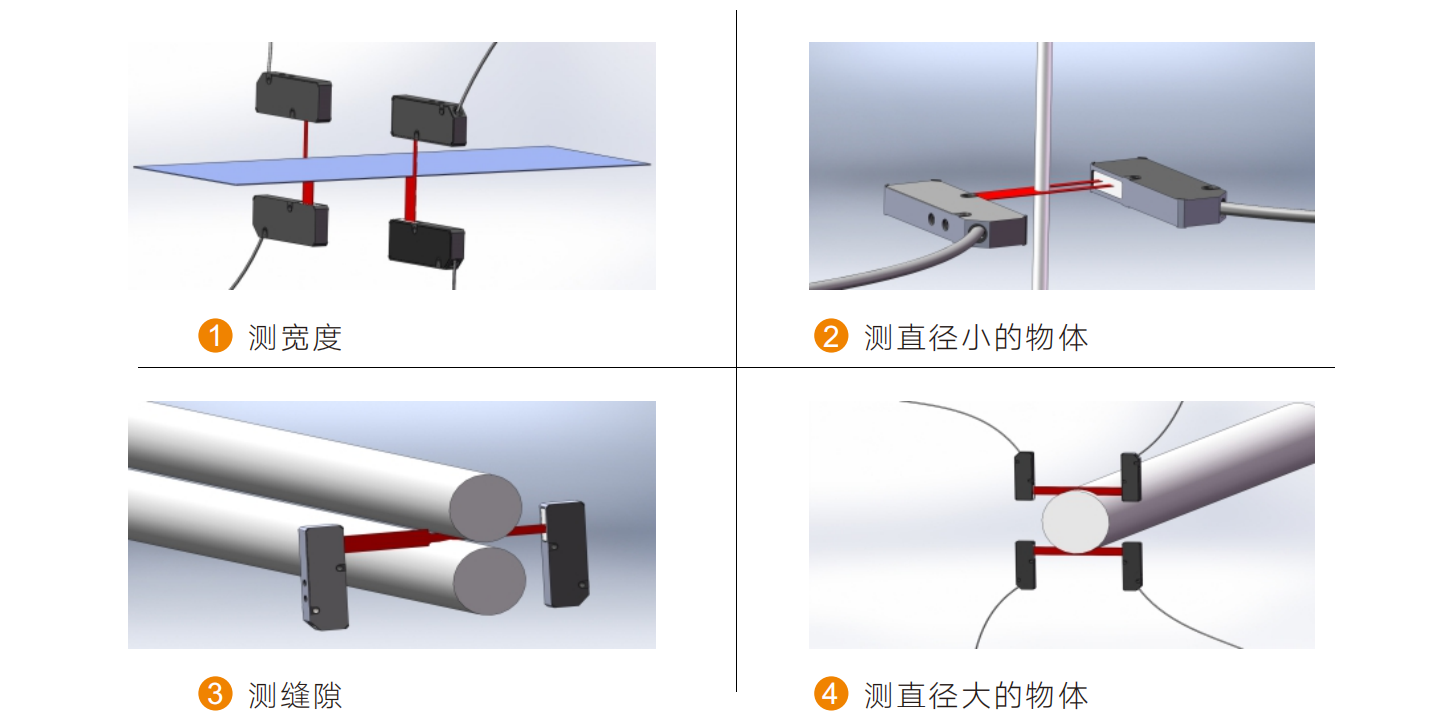 1 测宽度

2 测直径小的物体

3 测缝隙

4 测直径大的物体