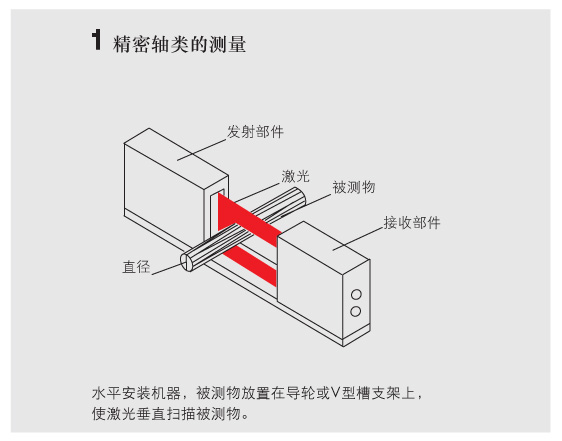 1 精密轴类的测量

发射部件

激光

被测物

接收部件

直径

水平安装机器，被测物放置在导轮或V型槽支架上，使激光垂直扫描被测物。